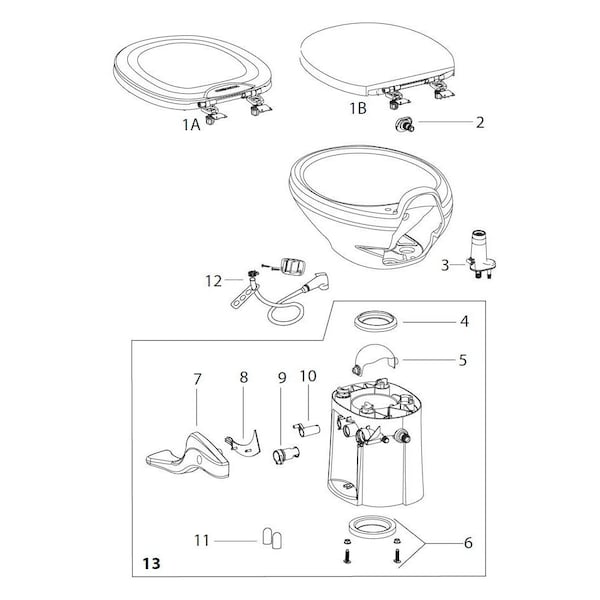 1A
1B
2
3
12
4
5
7
8
9
10
11
6
13